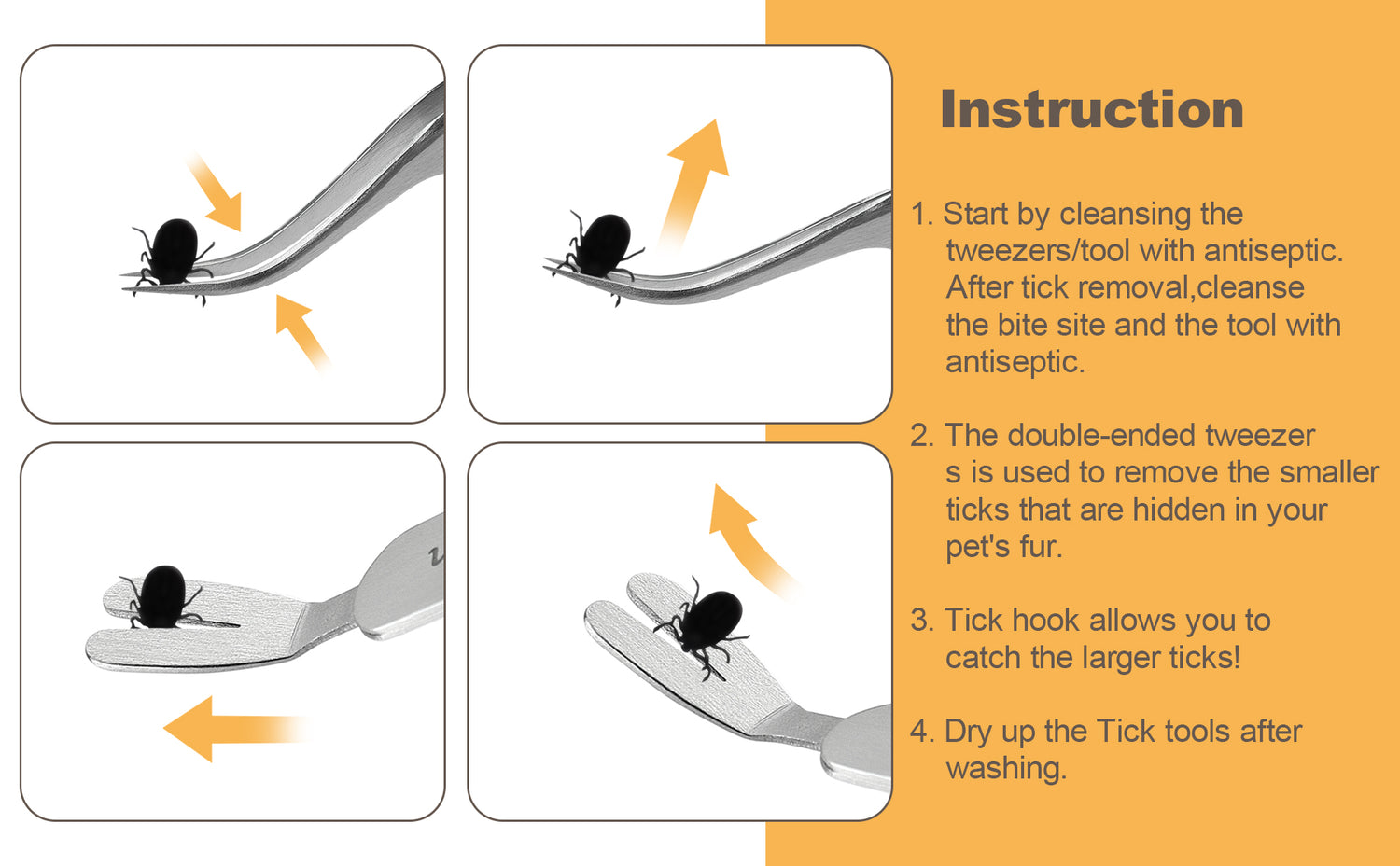 Instruction

1. Start by cleansing the tweezers/tool with antiseptic. After tick removal,cleanse the bite site and the tool with antiseptic.

2. The double-ended tweezer s is used to remove the smaller ticks that are hidden in your pet's fur.

3. Tick hook allows you to catch the larger ticks!

4. Dry up the Tick tools after washing.